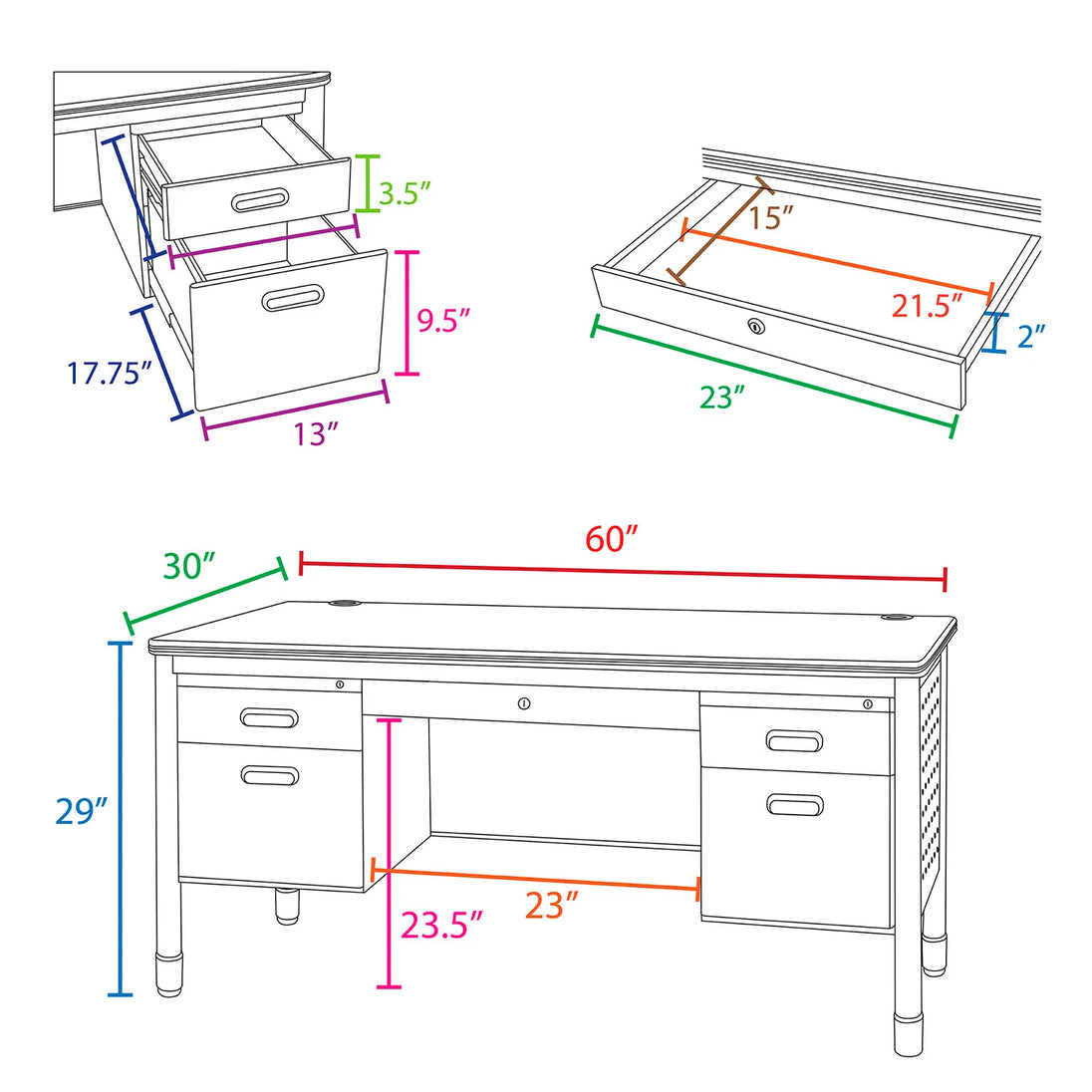 3.5″
9.5″
17.75″
13″
15″
21.5″
2″
23″
30″
60″
29″
23.5″
23″