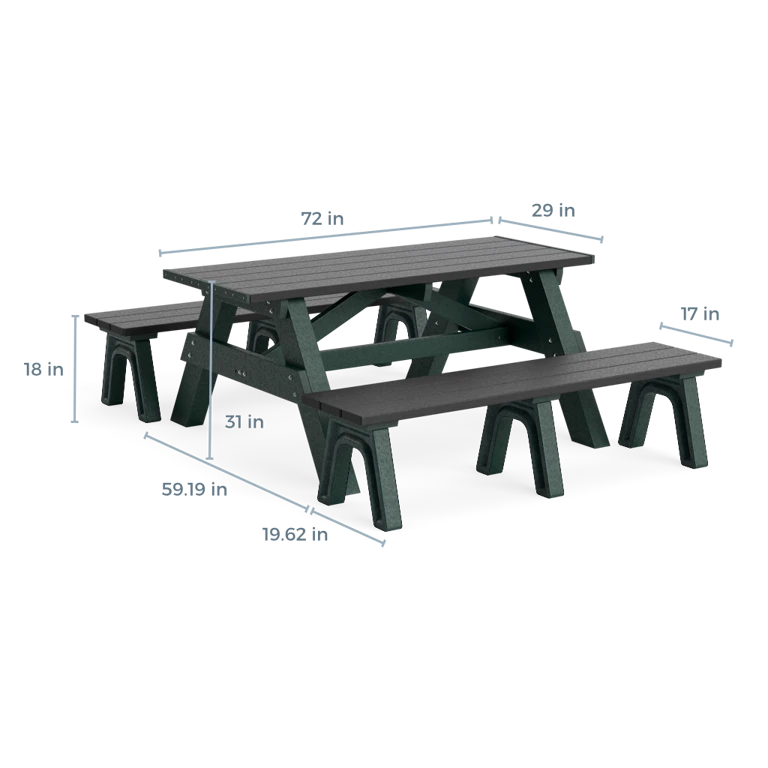 72 in
29 in
17 in
18 in
31 in
59.19 in
19.62 in