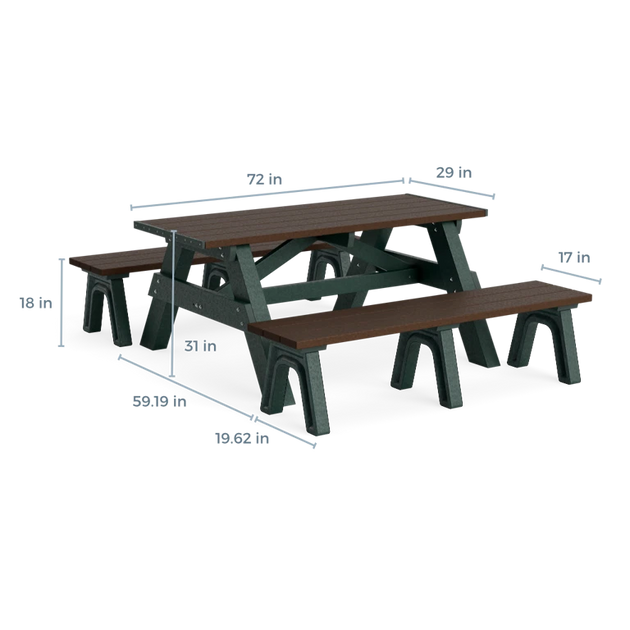 72 in
29 in
17 in
18 in
31 in
59.19 in
19.62 in