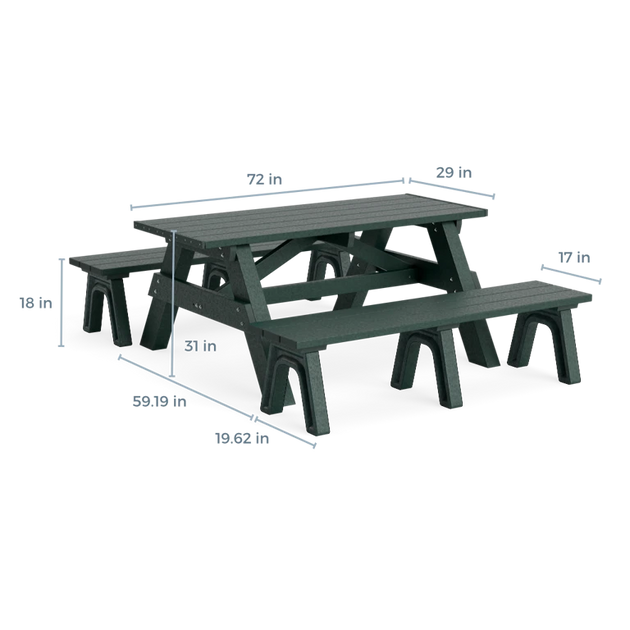 72 in
29 in
17 in
18 in
31 in
59.19 in
19.62 in