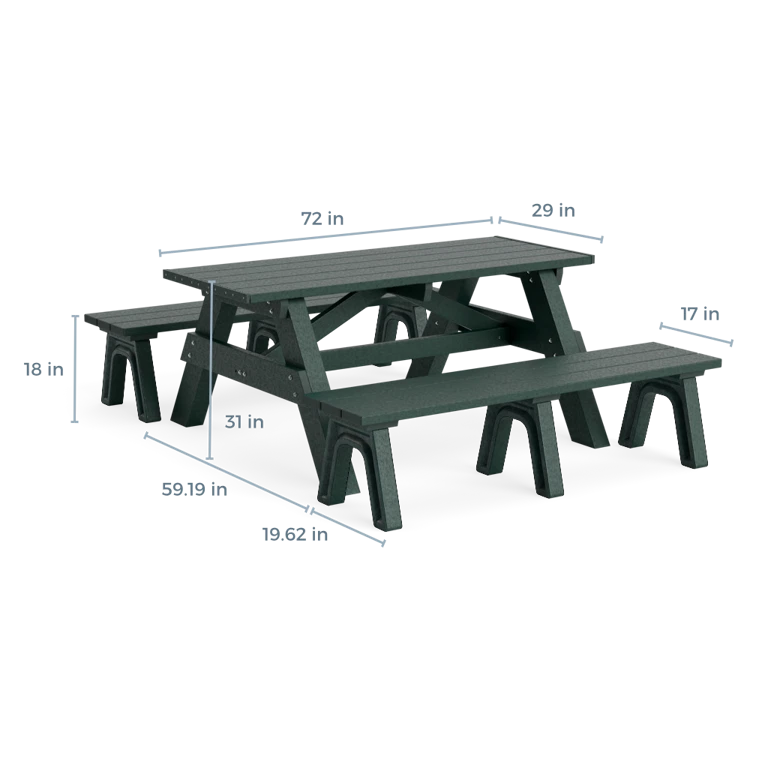 72 in
29 in
17 in
18 in
31 in
59.19 in
19.62 in